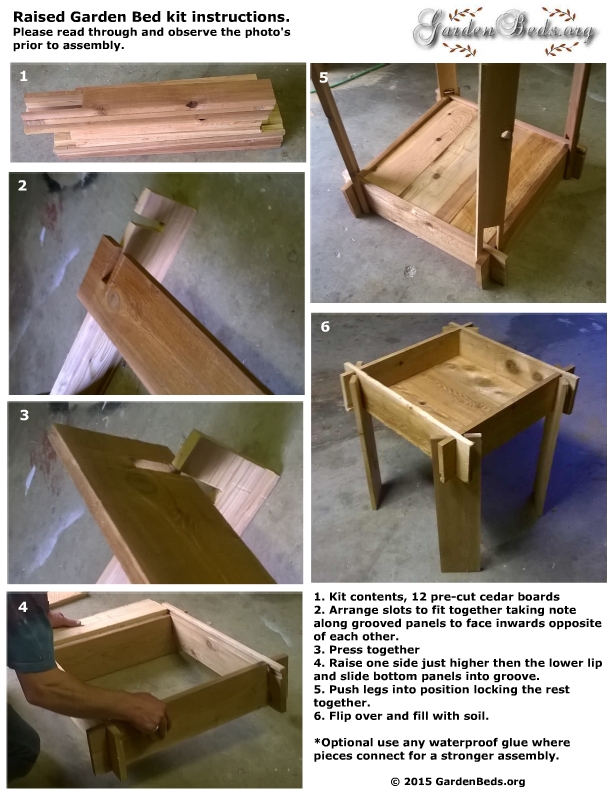 Raised Garden Bed kit instructions.
Please read through and observe the photo's prior to assembly.

GardenBeds.org

1

2

3

4

5

6

1. Kit contents, 12 pre-cut cedar boards
2. Arrange slots to fit together taking note along grooved panels to face inwards opposite of each other.
3. Press together
4. Raise one side just higher then the lower lip and slide bottom panels into groove.
5. Push legs into position locking the rest together.
6. Flip over and fill with soil.

*Optional use any waterproof glue where pieces connect for a stronger assembly.

© 2015 GardenBeds.org